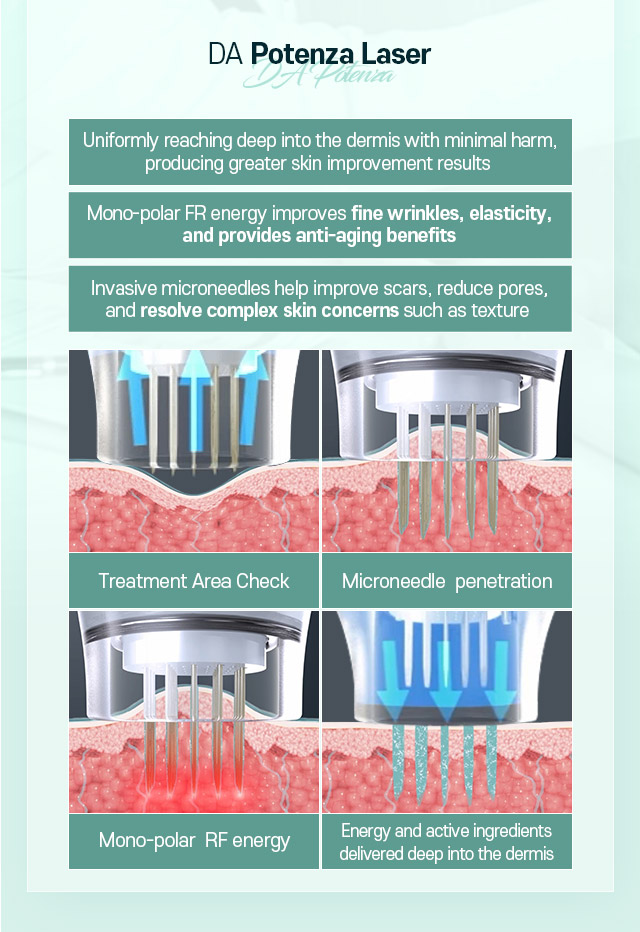 DA Potenza Laser
DA Potenza

Uniformly reaching deep into the dermis with minimal harm, producing greater skin improvement results

Mono-polar FR energy improves fine wrinkles, elasticity, and provides anti-aging benefits

Invasive microneedles help improve scars, reduce pores, and resolve complex skin concerns such as texture

Treatment Area Check

Microneedle penetration

Mono-polar RF energy

Energy and active ingredients delivered deep into the dermis